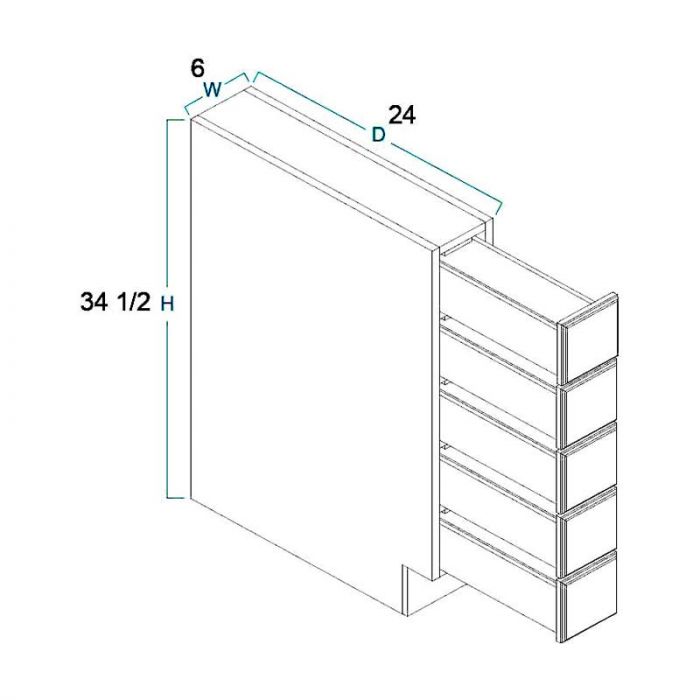 6
W
D 24
34 1/2 H